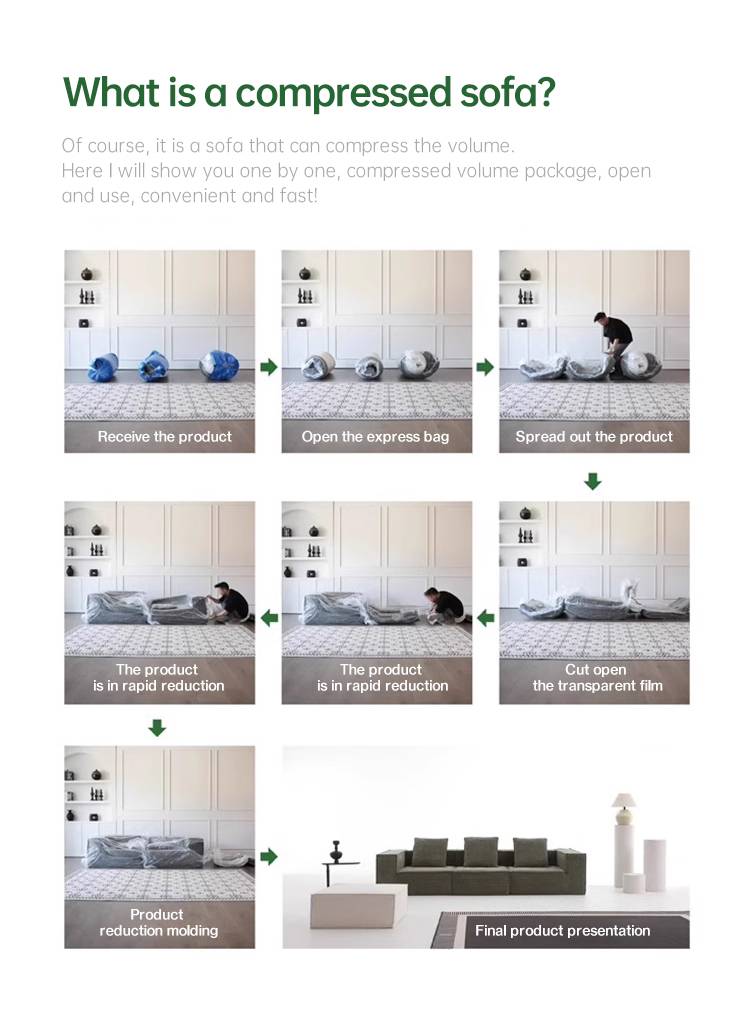 What is a compressed sofa?

Of course, it is a sofa that can compress the volume. Here I will show you one by one, compressed volume package, open and use, convenient and fast!

Receive the product

Open the express bag

Spread out the product

Cut open the transparent film

The product is in rapid reduction

The product is in rapid reduction

Product reduction molding

Final product presentation